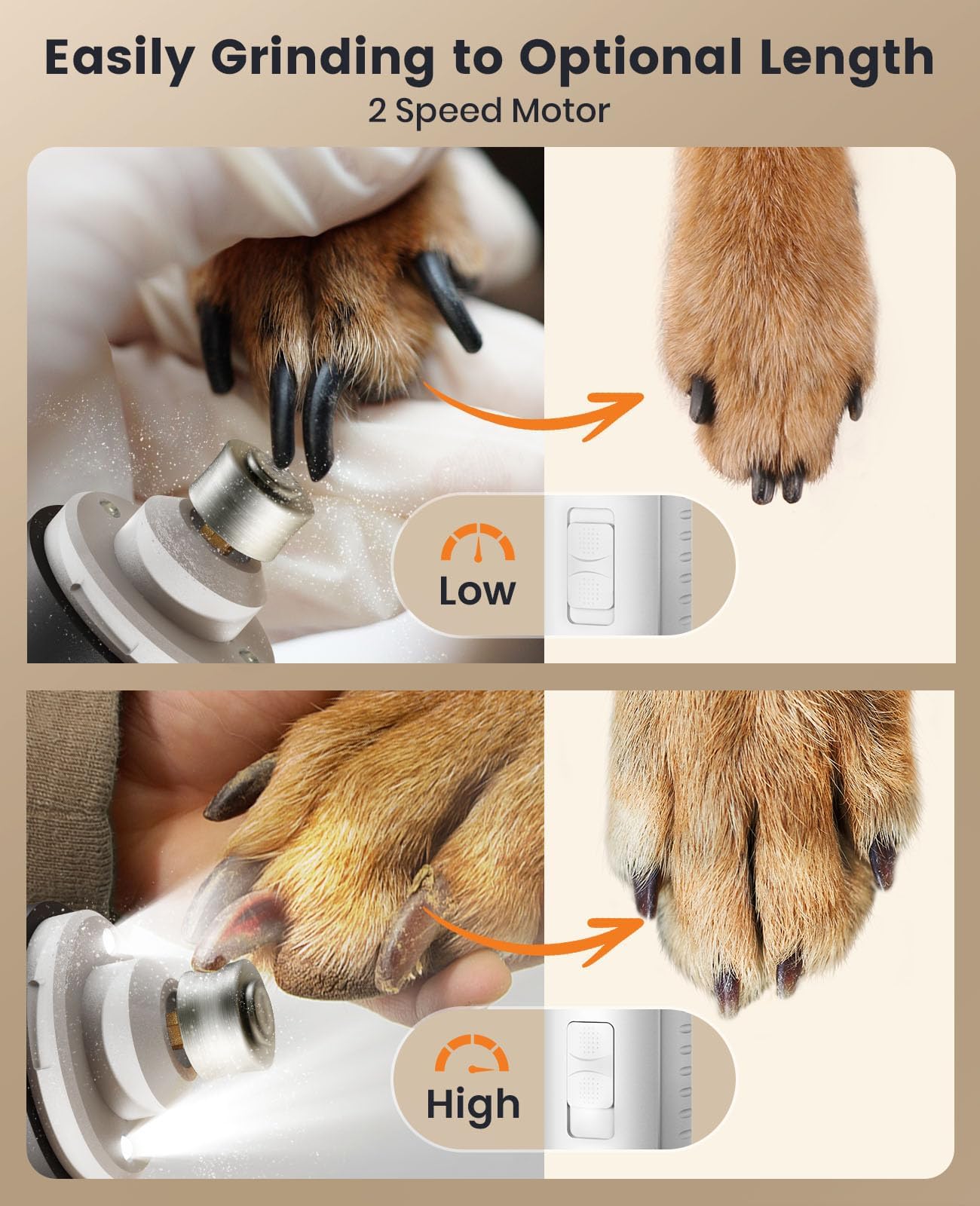 Easily Grinding to Optional Length
2 Speed Motor

Low

High