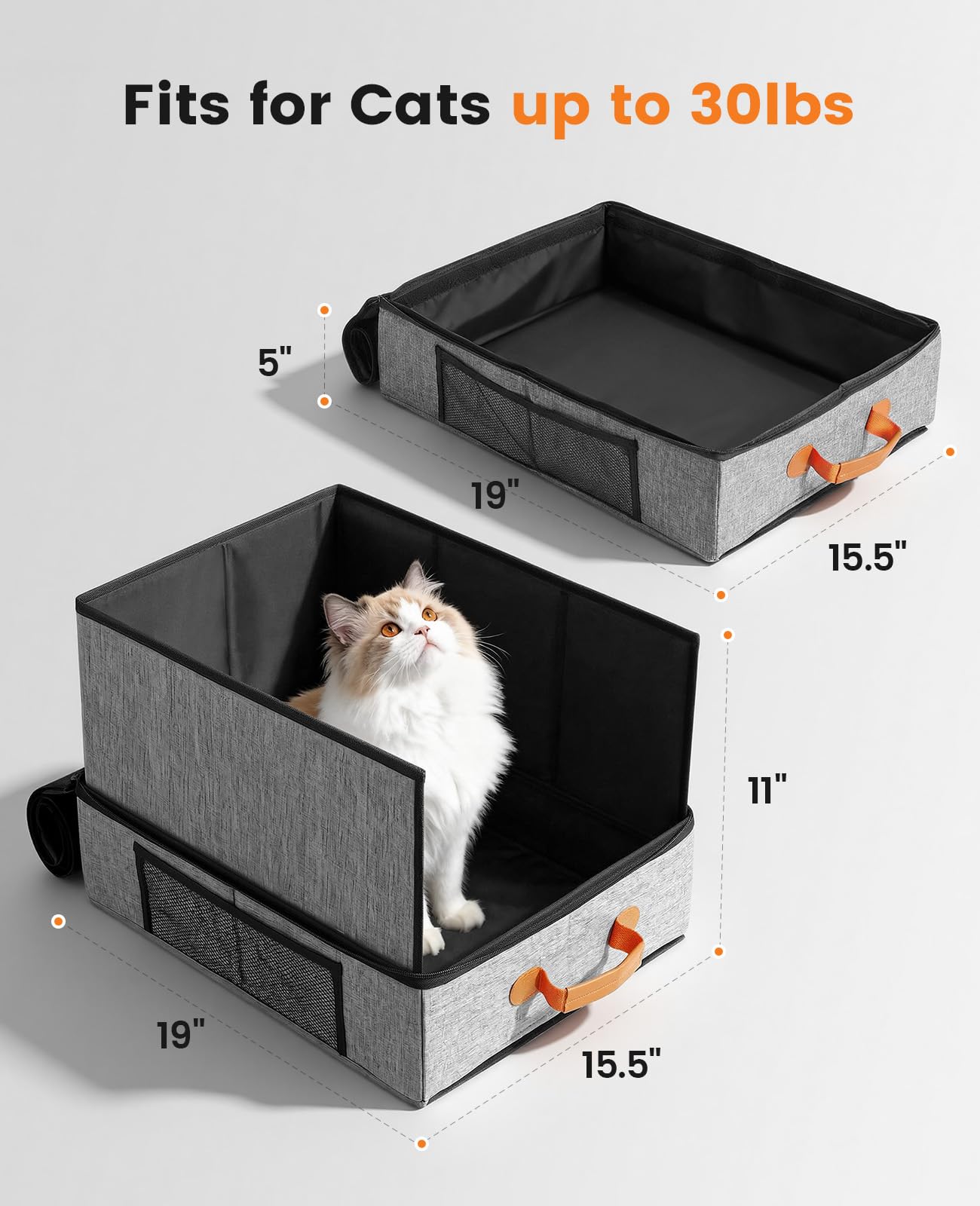 Fits for Cats up to 30lbs

5"

19"

15.5"

11"

19"

15.5"